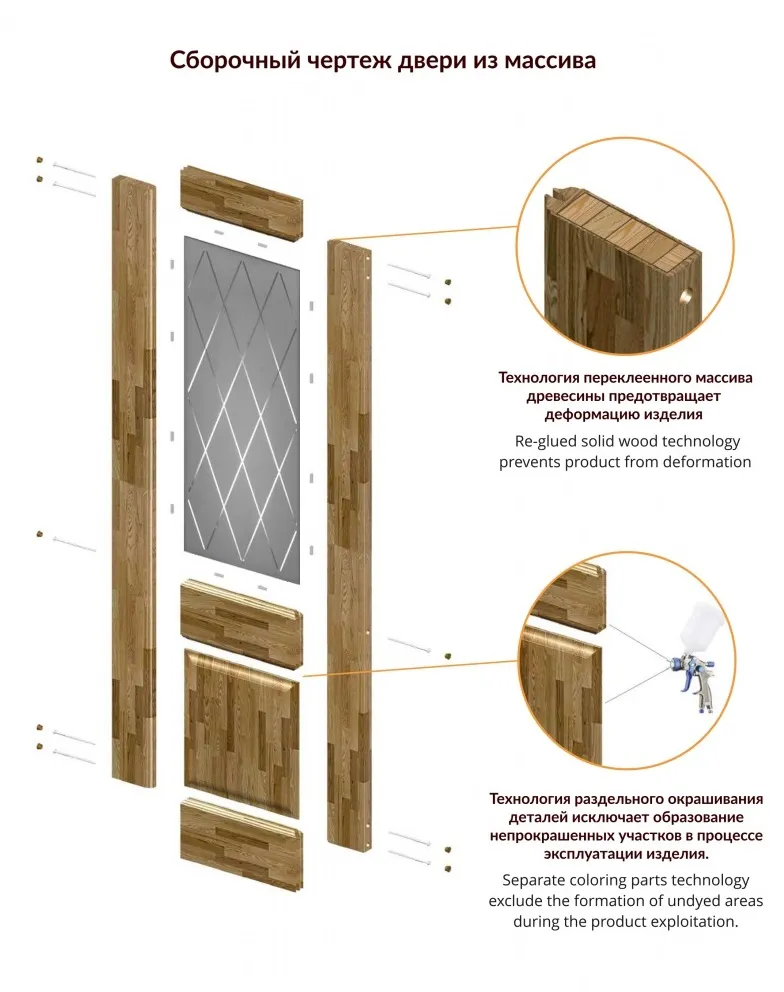 Сборочный чертеж двери из массива

Технология переклеенного массива древесины предотвращает деформацию изделия

Re-glued solid wood technology prevents product from deformation

Технология раздельного окрашивания деталей исключает образование непрокрашенных участков в процессе эксплуатации изделия.

Separate coloring parts technology exclude the formation of undyed areas during the product exploitation.