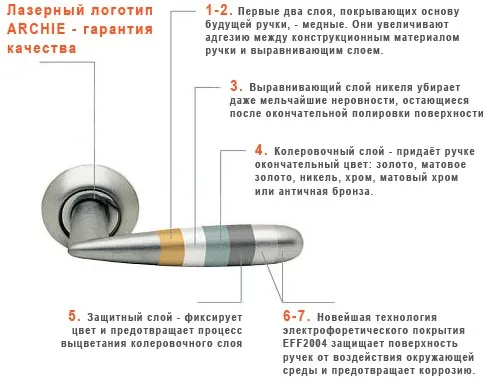 Лазерный логотип ARCHIE - гарантия качества

1-2. Первые два слоя, покрывающих основу будущей ручки, - медные. Они увеличивают адгезию между конструкционным материалом ручки и выравнивающим слоем.

3. Выравнивающий слой никеля убирает даже мельчайшие неровности, остающиеся после окончательной полировки поверхности

4. Колеровочный слой - придаёт ручке окончательный цвет: золото, матовое золото, никель, хром, матовый хром или античная бронза.

5. Защитный слой - фиксирует цвет и предотвращает процесс выцветания колеровочного слоя

6-7. Новейшая технология электрофоретического покрытия EFF2004 защищает поверхность ручек от воздействия окружающей среды и предотвращает коррозию.