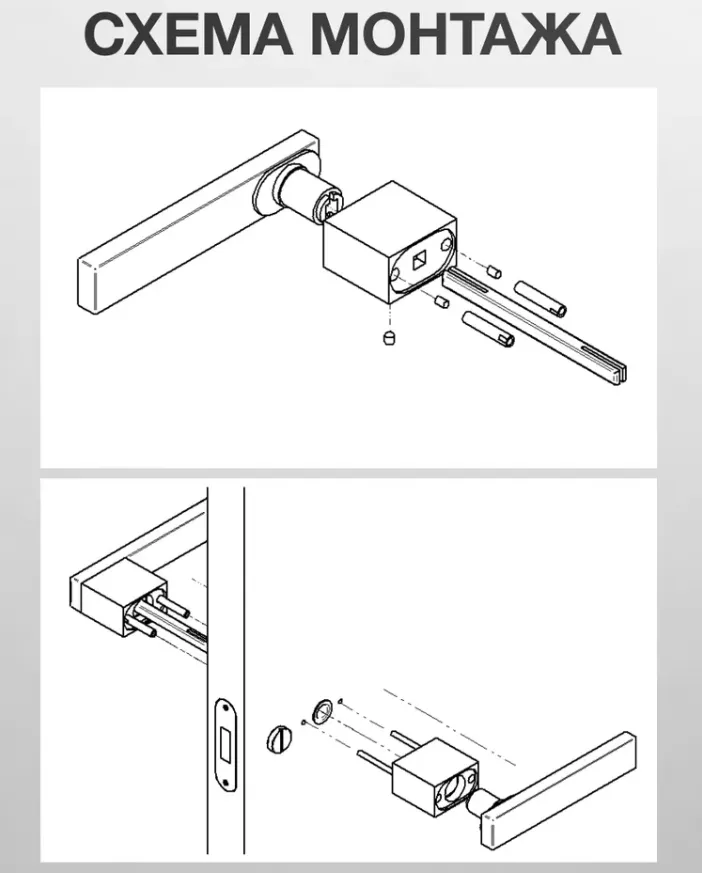 СХЕМА МОНТАЖА