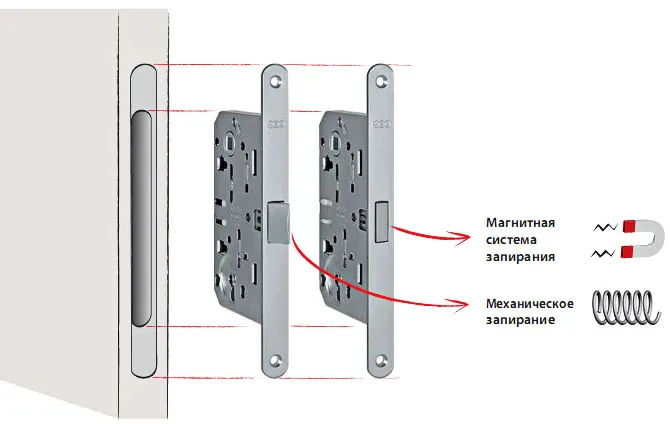 Магнитная система запирания

Механическое запирание