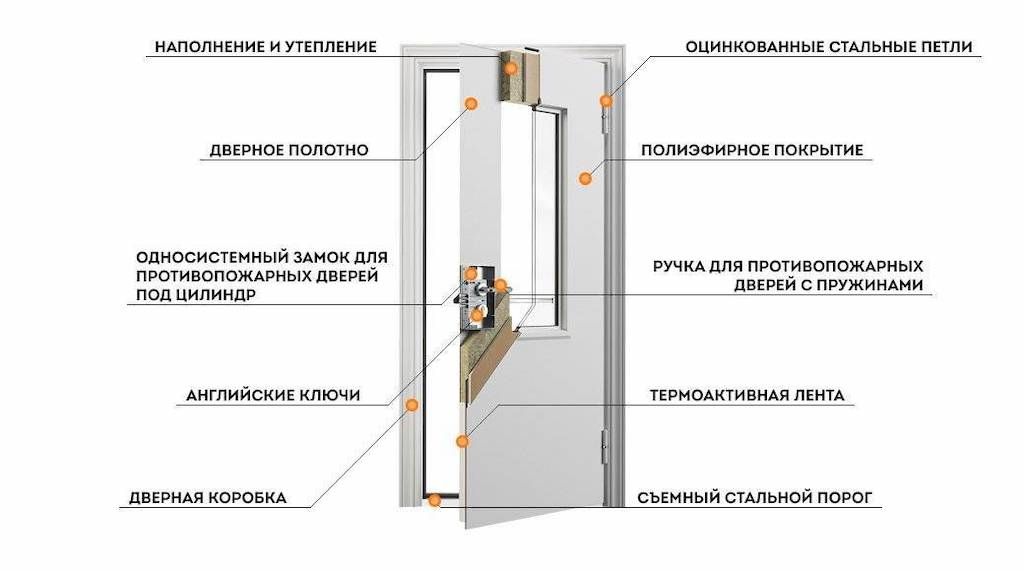 НАПОЛНЕНИЕ И УТЕПЛЕНИЕ

ДВЕРНОЕ ПОЛОТНО

ОДНОСИСТЕМНЫЙ ЗАМОК ДЛЯ ПРОТИВОПОЖАРНЫХ ДВЕРЕЙ ПОД ЦИЛИНДР

АНГЛИЙСКИЕ КЛЮЧИ

ДВЕРНАЯ КОРОБКА

ОЦИНКОВАННЫЕ СТАЛЬНЫЕ ПЕТЛИ

ПОЛИЭФИРНОЕ ПОКРЫТИЕ

РУЧКА ДЛЯ ПРОТИВОПОЖАРНЫХ ДВЕРЕЙ С ПРУЖИНАМИ

ТЕРМОАКТИВНАЯ ЛЕНТА

СЪЕМНЫЙ СТАЛЬНОЙ ПОРОГ