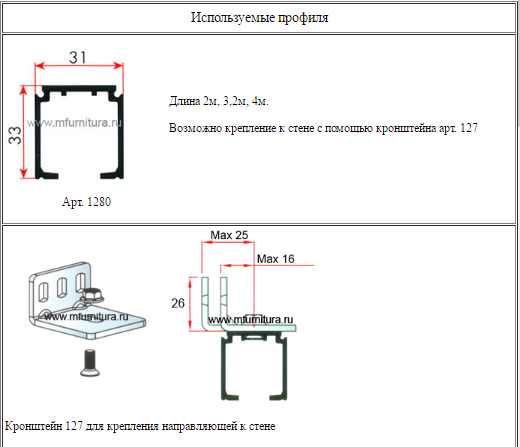 Используемые профиля

31

33

www.mfurnitura.ru

Арт. 1280

Длина 2м, 3,2м, 4м.

Возможно крепление к стене с помощью кронштейна арт. 127

www.mfurnitura.ru

Max 25

Max 16

26

www.mfurnitura.ru

Кронштейн 127 для крепления направляющей к стене