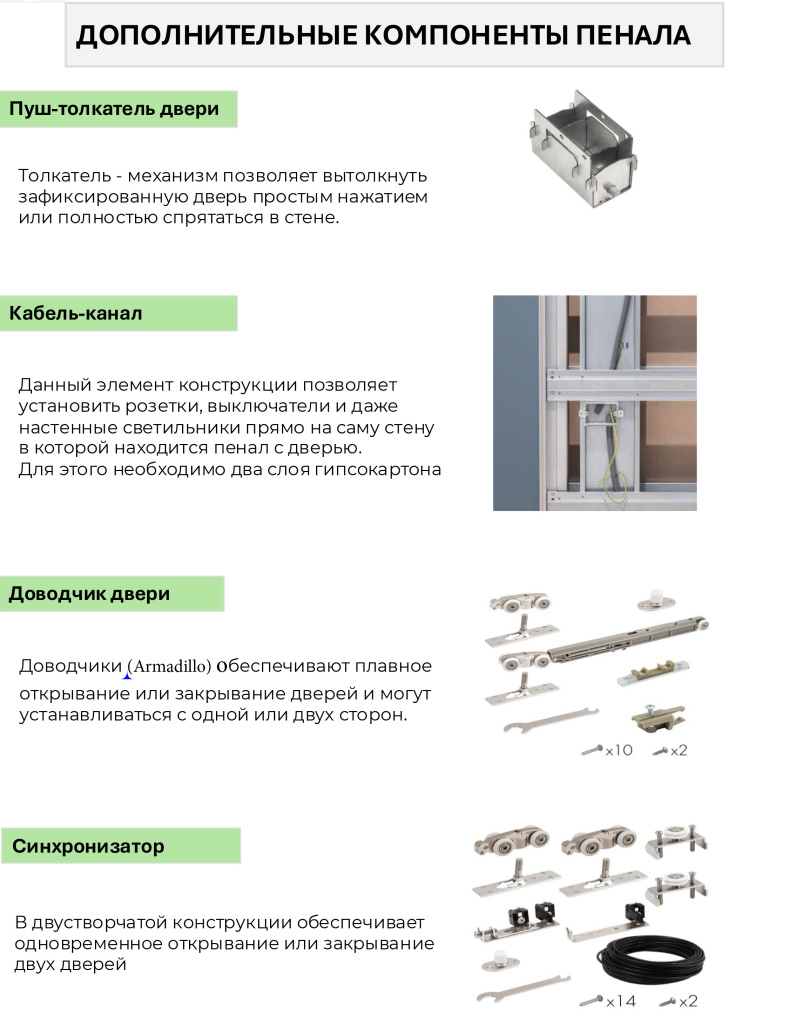 ДОПОЛНИТЕЛЬНЫЕ КОМПОНЕНТЫ ПЕНАЛА

Пуш-толкатель двери

Толкатель - механизм позволяет вытолкнуть зафиксированную дверь простым нажатием или полностью спрятаться в стене.

Кабель-канал

Данный элемент конструкции позволяет установить розетки, выключатели и даже настенные светильники прямо на саму стену в которой находится пенал с дверью.
Для этого необходимо два слоя гипсокартона

Доводчик двери

Доводчики (Armadillo) обеспечивают плавное открывание или закрывание дверей и могут устанавливаться с одной или двух сторон.

x10 x2

Синхронизатор

В двустворчатой конструкции обеспечивает одновременное открывание или закрывание двух дверей

x14 x2