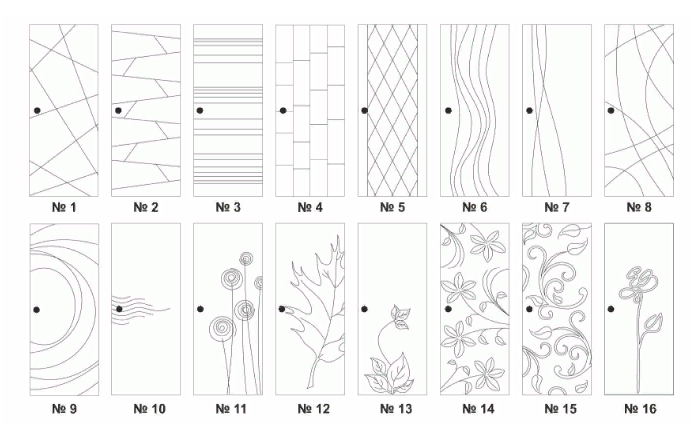 № 1 № 2 № 3 № 4 № 5 № 6 № 7 № 8

№ 9 № 10 № 11 № 12 № 13 № 14 № 15 № 16