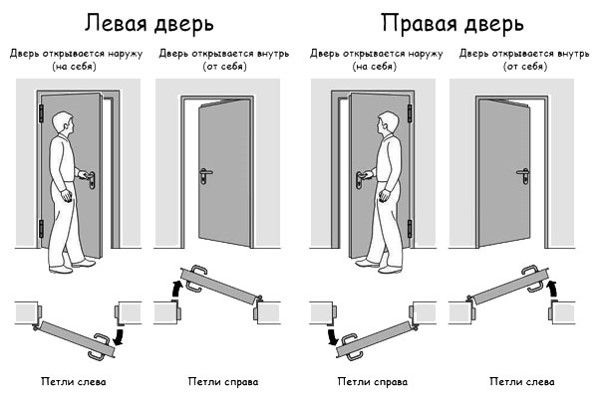 Левая дверь

Дверь открывается наружу (на себя)

Дверь открывается внутрь (от себя)

Петли слева

Петли справа

Правая дверь

Дверь открывается наружу (на себя)

Дверь открывается внутрь (от себя)

Петли справа

Петли слева