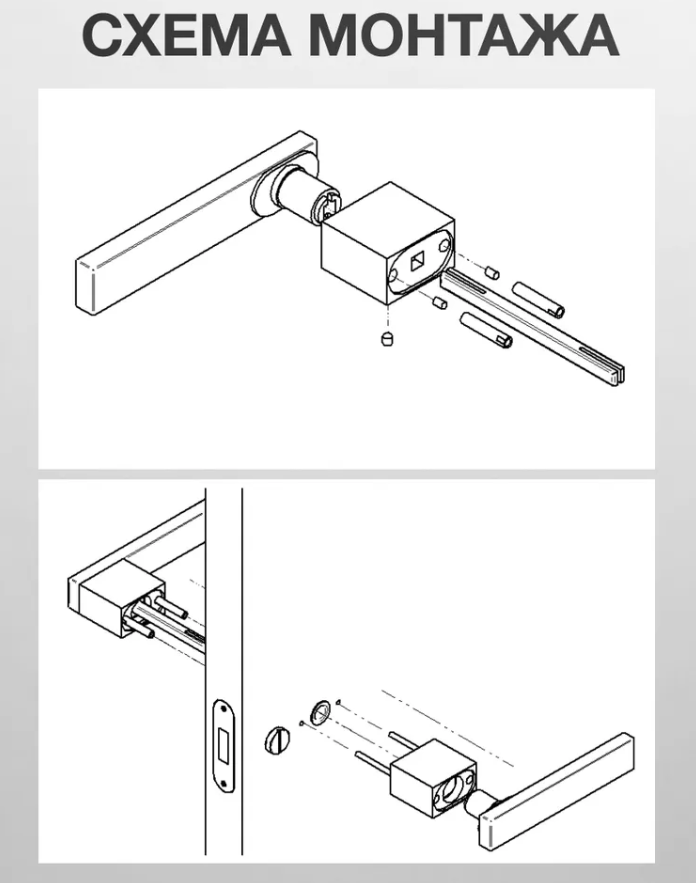 СХЕМА МОНТАЖА