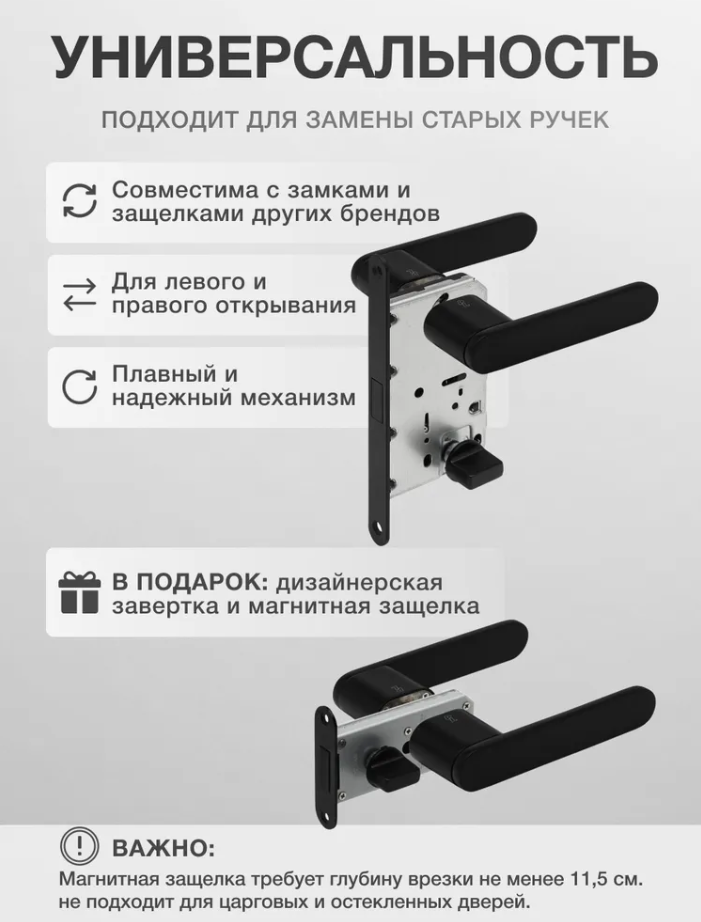 УНИВЕРСАЛЬНОСТЬ

ПОДХОДИТ ДЛЯ ЗАМЕНЫ СТАРЫХ РУЧЕК

Совместима с замками и защелками других брендов

Для левого и правого открывания

Плавный и надежный механизм

В ПОДАРОК: дизайнерская завертка и магнитная защелка

ВАЖНО:

Магнитная защелка требует глубину врезки не менее 11,5 см. не подходит для царговых и остекленных дверей.