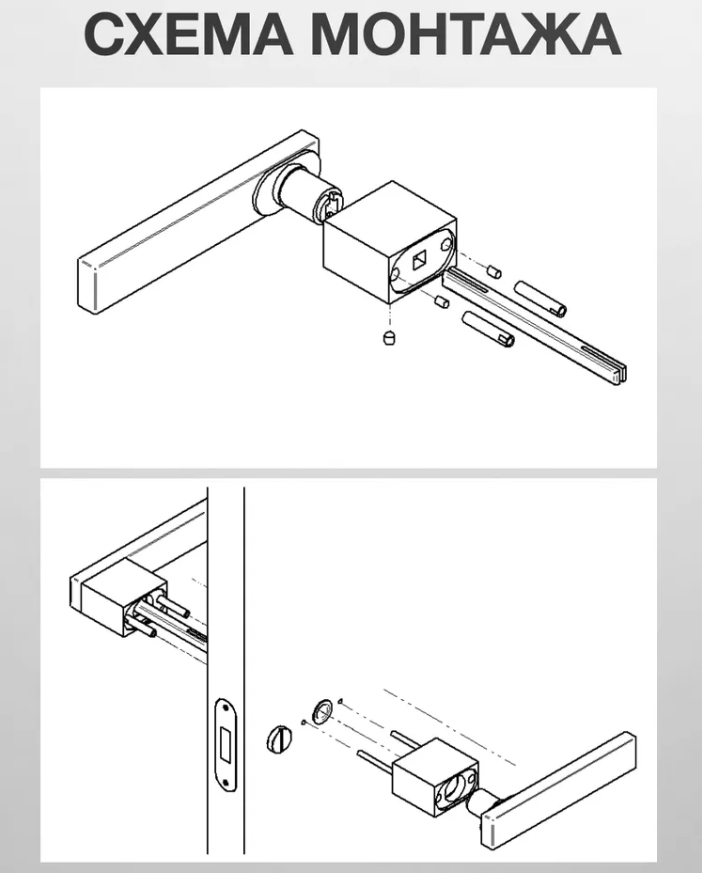 СХЕМА МОНТАЖА